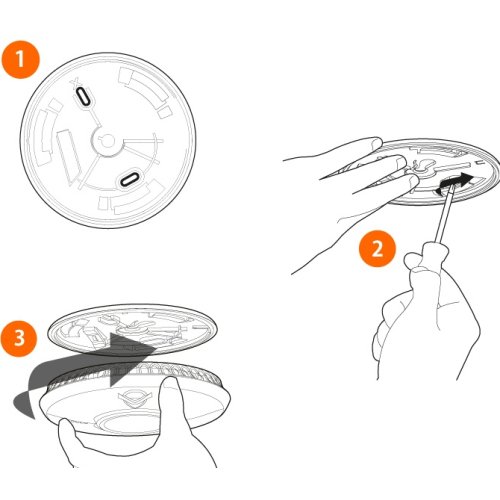 1

2

3